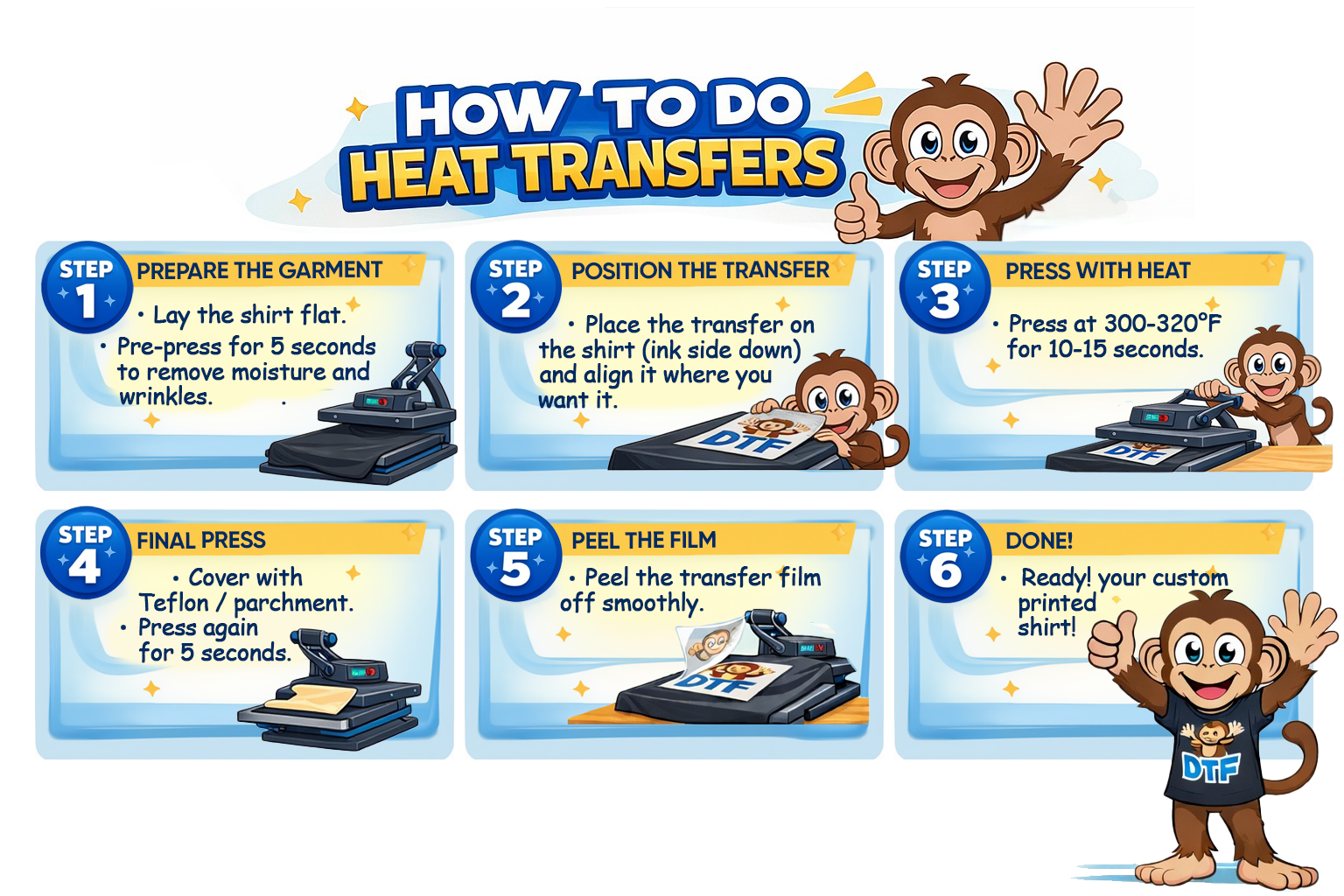 HOW TO DO
HEAT TRANSFERS

STEP 1
PREPARE THE GARMENT
• Lay the shirt flat.
• Pre-press for 5 seconds to remove moisture and wrinkles.

STEP 2
POSITION THE TRANSFER
• Place the transfer on the shirt (ink side down) and align it where you want it.
DTF

STEP 3
PRESS WITH HEAT
• Press at 300-320°F for 10-15 seconds.
DTF

STEP 4
FINAL PRESS
• Cover with Teflon / parchment.
• Press again for 5 seconds.

STEP 5
PEEL THE FILM
• Peel the transfer film off smoothly.
DTF

STEP 6
DONE!
• Ready! your custom printed shirt!
DTF